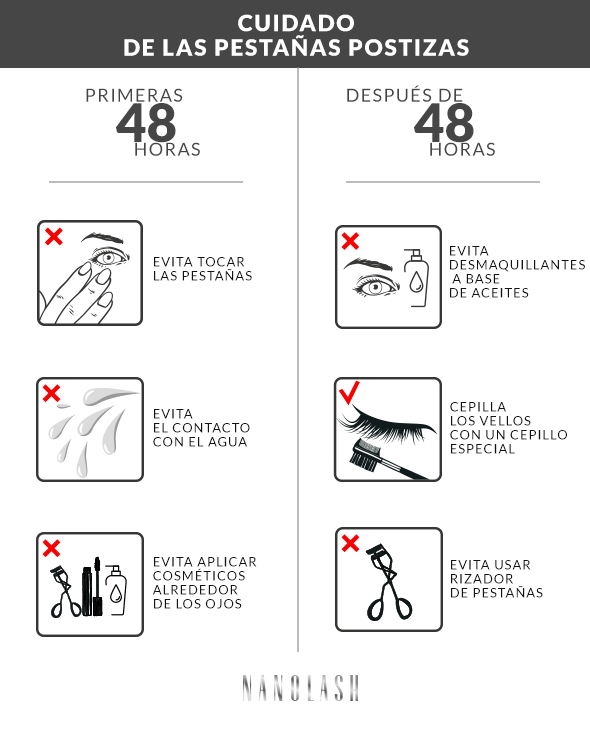 CUIDADO
DE LAS PESTAÑAS POSTIZAS

PRIMERAS
48
HORAS

EVITA TOCAR LAS PESTAÑAS

EVITA EL CONTACTO CON EL AGUA

EVITA APLICAR COSMÉTICOS ALREDEDOR DE LOS OJOS

DESPUÉS DE
48
HORAS

EVITA DESMAQUILLANTES A BASE DE ACEITES

CEPILLA LOS VELLOS CON UN CEPILLO ESPECIAL

EVITA USAR RIZADOR DE PESTAÑAS

NANOLASH