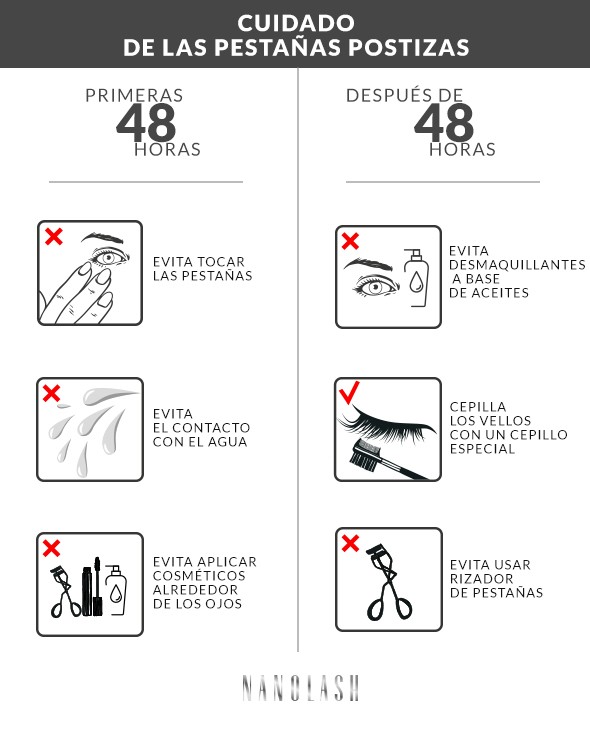 CUIDADO
DE LAS PESTAÑAS POSTIZAS

PRIMERAS
48
HORAS

EVITA TOCAR LAS PESTAÑAS

EVITA EL CONTACTO CON EL AGUA

EVITA APLICAR COSMÉTICOS ALREDEDOR DE LOS OJOS

DESPUÉS DE
48
HORAS

EVITA DESMAQUILLANTES A BASE DE ACEITES

CEPILLA LOS VELLOS CON UN CEPILLO ESPECIAL

EVITA USAR RIZADOR DE PESTAÑAS

NANOLASH